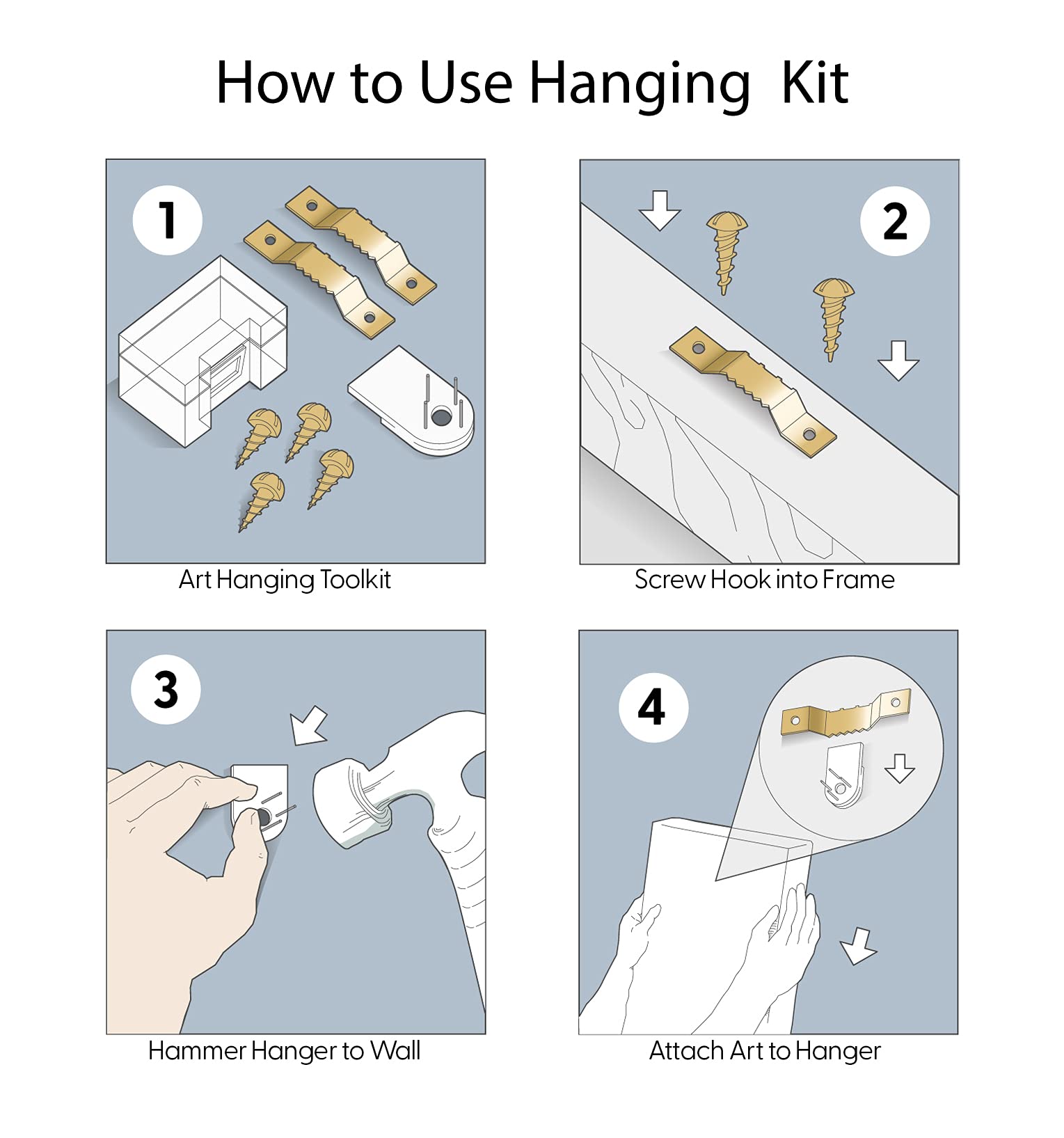 How to Use Hanging Kit

1

Art Hanging Toolkit

2

Screw Hook into Frame

3

Hammer Hanger to Wall

4

Attach Art to Hanger